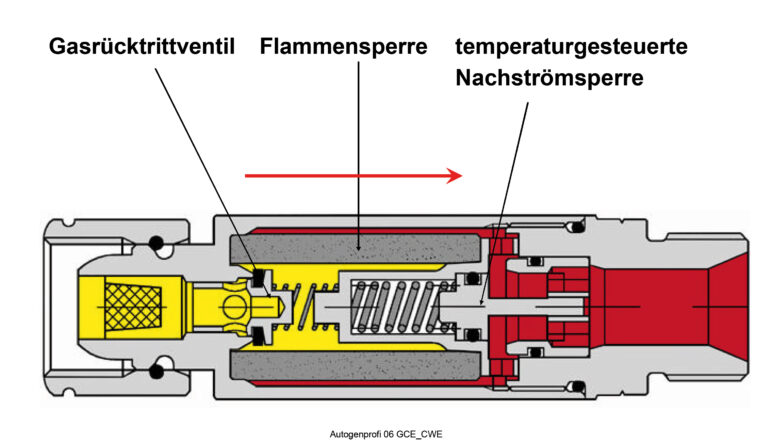 Gasrücktrittventil Flammensperre temperaturgesteuerte Nachströmsperre

Autogenprofi 06 GCE_CWE